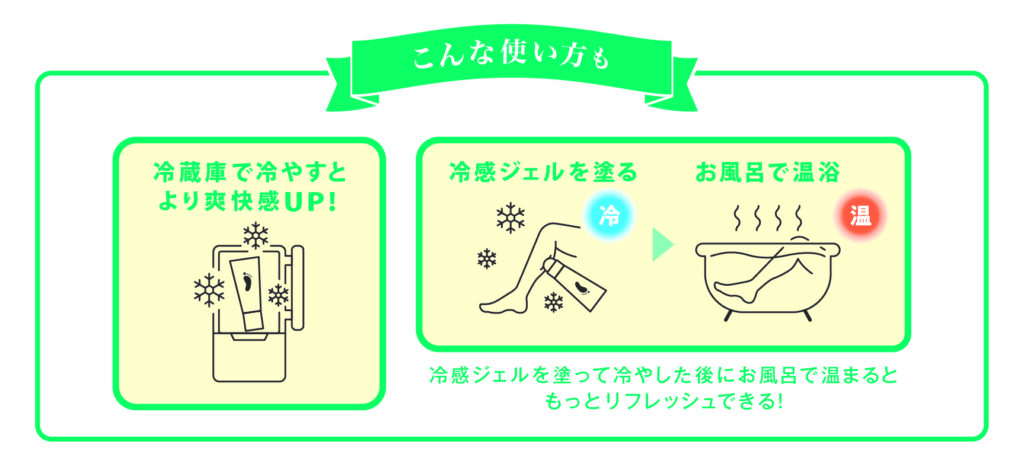 こんな使い方も

冷蔵庫で冷やすとより爽快感UP!

冷感ジェルを塗る

冷

お風呂で温浴

温

冷感ジェルを塗って冷やした後にお風呂で温まるともっとリフレッシュできる!